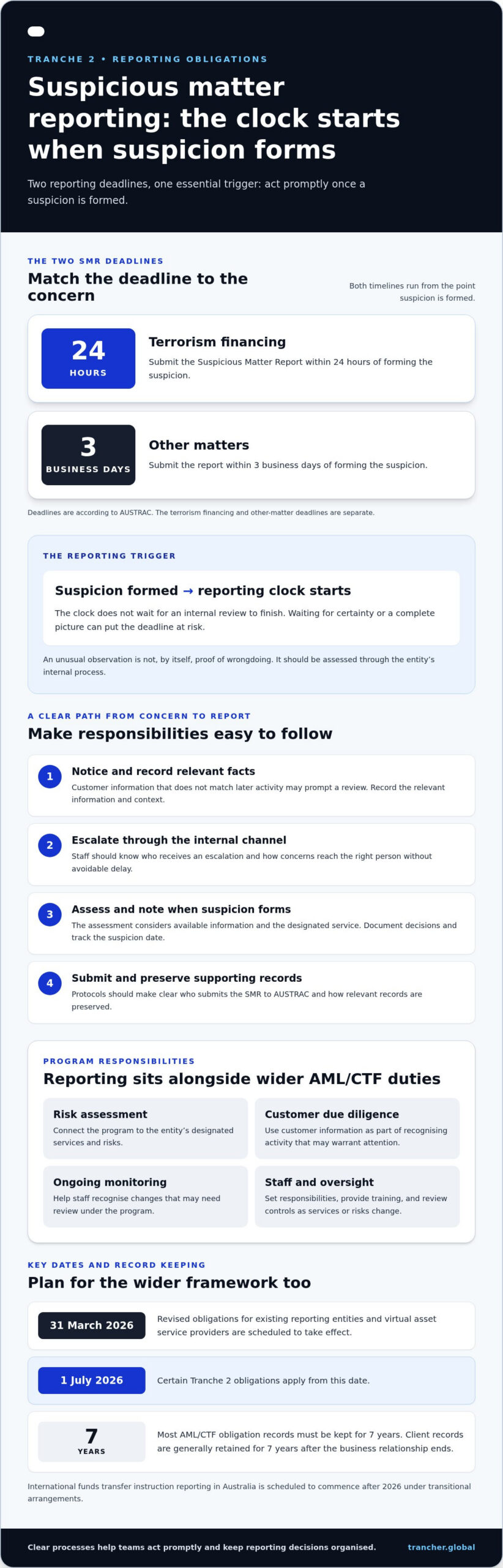 TRANCHE 2 • REPORTING OBLIGATIONS

Suspicious matter reporting: the clock starts when suspicion forms

Two reporting deadlines, one essential trigger: act promptly once a suspicion is formed.

THE TWO SMR DEADLINES

Match the deadline to the concern

Both timelines run from the point suspicion is formed.

24
HOURS

Terrorism financing

Submit the Suspicious Matter Report within 24 hours of forming the suspicion.

3
BUSINESS DAYS

Other matters

Submit the report within 3 business days of forming the suspicion.

Deadlines are according to AUSTRAC. The terrorism financing and other-matter deadlines are separate.

THE REPORTING TRIGGER

Suspicion formed → reporting clock starts

The clock does not wait for an internal review to finish. Waiting for certainty or a complete picture can put the deadline at risk.

An unusual observation is not, by itself, proof of wrongdoing. It should be assessed through the entity's internal process.

A CLEAR PATH FROM CONCERN TO REPORT

Make responsibilities easy to follow

1 Notice and record relevant facts
Customer information that does not match later activity may prompt a review. Record the relevant information and context.

2 Escalate through the internal channel
Staff should know who receives an escalation and how concerns reach the right person without avoidable delay.

3 Assess and note when suspicion forms
The assessment considers available information and the designated service. Document decisions and track the suspicion date.

4 Submit and preserve supporting records
Protocols should make clear who submits the SMR to AUSTRAC and how relevant records are preserved.

PROGRAM RESPONSIBILITIES

Reporting sits alongside wider AML/CTF duties

Risk assessment
Connect the program to the entity's designated services and risks.

Customer due diligence
Use customer information as part of recognising activity that may warrant attention.

Ongoing monitoring
Help staff recognise changes that may need review under the program.

Staff and oversight
Set responsibilities, provide training, and review controls as services or risks change.

KEY DATES AND RECORD KEEPING

Plan for the wider framework too

31 March 2026
Revised obligations for existing reporting entities and virtual asset service providers are scheduled to take effect.

1 July 2026
Certain Tranche 2 obligations apply from this date.

7
YEARS
Most AML/CTF obligation records must be kept for 7 years. Client records are generally retained for 7 years after the business relationship ends.

International funds transfer instruction reporting in Australia is scheduled to commence after 2026 under transitional arrangements.

Clear processes help teams act promptly and keep reporting decisions organised.
trancher.global