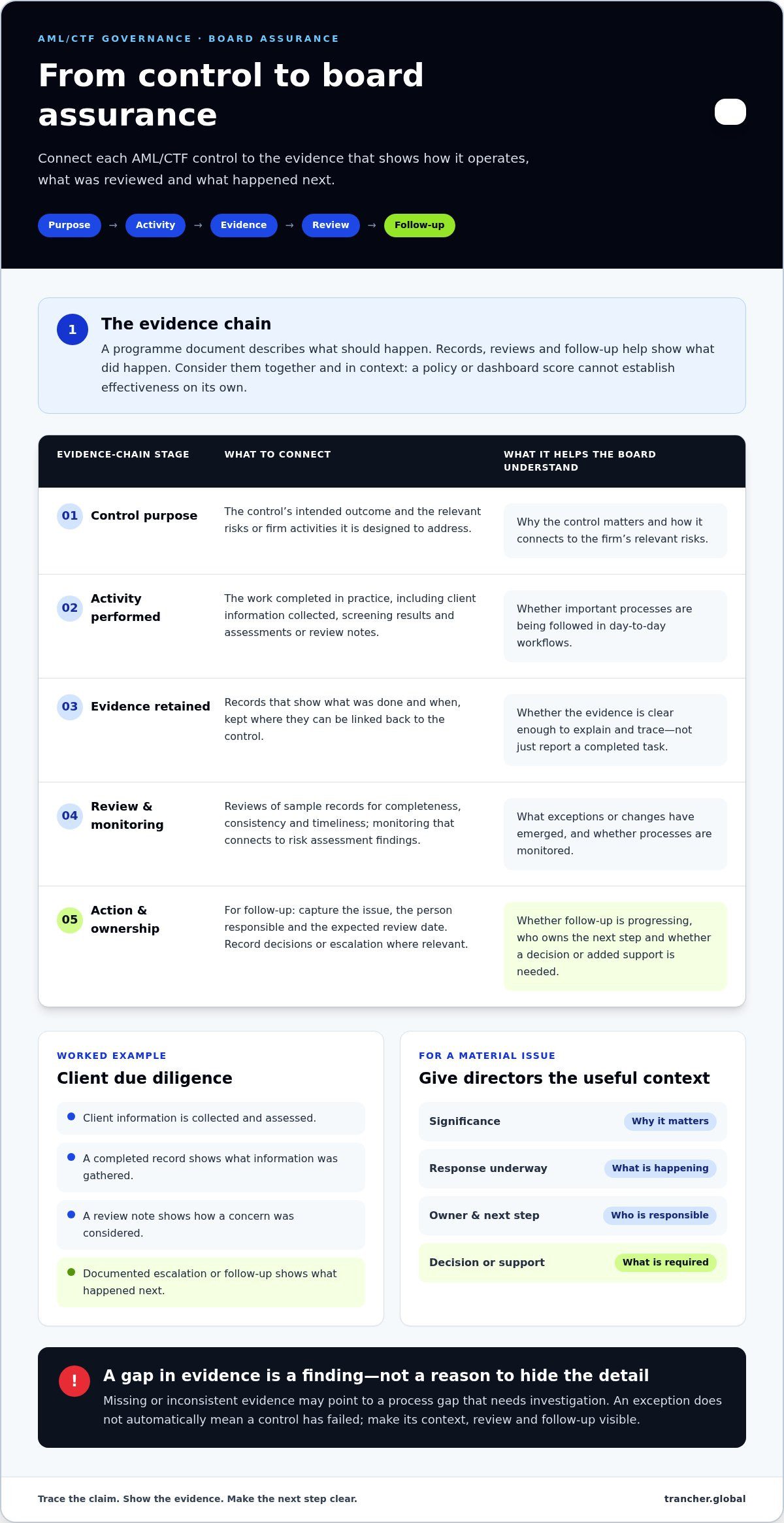 AML/CTF GOVERNANCE · BOARD ASSURANCE

From control to board assurance

Connect each AML/CTF control to the evidence that shows how it operates, what was reviewed and what happened next.

Purpose → Activity → Evidence → Review → Follow-up

1

The evidence chain

A programme document describes what should happen. Records, reviews and follow-up help show what did happen. Consider them together and in context: a policy or dashboard score cannot establish effectiveness on its own.

| EVIDENCE-CHAIN STAGE | WHAT TO CONNECT | WHAT IT HELPS THE BOARD UNDERSTAND |
|---|---|---|
| 01 Control purpose | The control's intended outcome and the relevant risks or firm activities it is designed to address. | Why the control matters and how it connects to the firm's relevant risks. |
| 02 Activity performed | The work completed in practice, including client information collected, screening results and assessments or review notes. | Whether important processes are being followed in day-to-day workflows. |
| 03 Evidence retained | Records that show what was done and when, kept where they can be linked back to the control. | Whether the evidence is clear enough to explain and trace—not just report a completed task. |
| 04 Review & monitoring | Reviews of sample records for completeness, consistency and timeliness; monitoring that connects to risk assessment findings. | What exceptions or changes have emerged, and whether processes are monitored. |
| 05 Action & ownership | For follow-up: capture the issue, the person responsible and the expected review date. Record decisions or escalation where relevant. | Whether follow-up is progressing, who owns the next step and whether a decision or added support is needed. |

WORKED EXAMPLE

Client due diligence

• Client information is collected and assessed.

• A completed record shows what information was gathered.

• A review note shows how a concern was considered.

• Documented escalation or follow-up shows what happened next.

FOR A MATERIAL ISSUE

Give directors the useful context

Significance Why it matters

Response underway What is happening

Owner & next step Who is responsible

Decision or support What is required

!

A gap in evidence is a finding—not a reason to hide the detail

Missing or inconsistent evidence may point to a process gap that needs investigation. An exception does not automatically mean a control has failed; make its context, review and follow-up visible.

Trace the claim. Show the evidence. Make the next step clear.

trancher.global