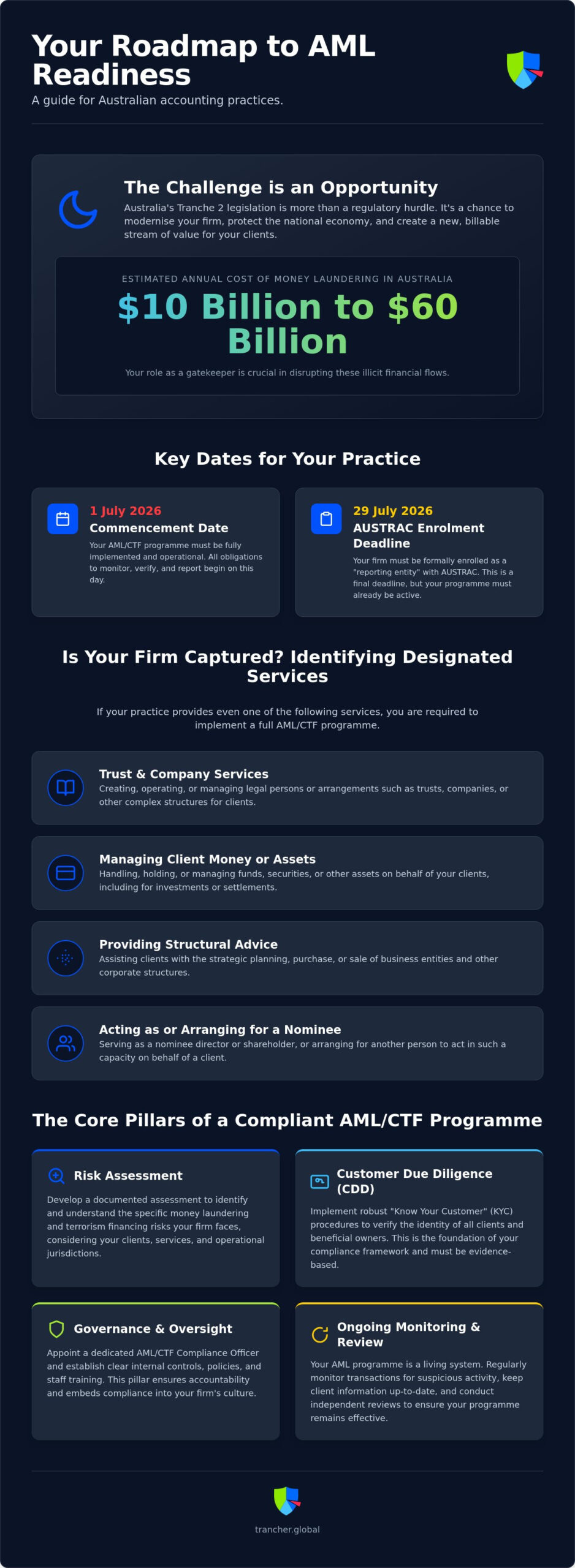 Your Roadmap to AML Readiness

A guide for Australian accounting practices.

The Challenge is an Opportunity

Australia's Tranche 2 legislation is more than a regulatory hurdle. It's a chance to modernise your firm, protect the national economy, and create a new, billable stream of value for your clients.

ESTIMATED ANNUAL COST OF MONEY LAUNDERING IN AUSTRALIA

$10 Billion to $60 Billion

Your role as a gatekeeper is crucial in disrupting these illicit financial flows.

Key Dates for Your Practice

1 July 2026

Commencement Date

Your AML/CTF programme must be fully implemented and operational. All obligations to monitor, verify, and report begin on this day.

29 July 2026

AUSTRAC Enrolment Deadline

Your firm must be formally enrolled as a "reporting entity" with AUSTRAC. This is a final deadline, but your programme must already be active.

Is Your Firm Captured? Identifying Designated Services

If your practice provides even one of the following services, you are required to implement a full AML/CTF programme.

Trust & Company Services

Creating, operating, or managing legal persons or arrangements such as trusts, companies, or other complex structures for clients.

Managing Client Money or Assets

Handling, holding, or managing funds, securities, or other assets on behalf of your clients, including for investments or settlements.

Providing Structural Advice

Assisting clients with the strategic planning, purchase, or sale of business entities and other corporate structures.

Acting as or Arranging for a Nominee

Serving as a nominee director or shareholder, or arranging for another person to act in such a capacity on behalf of a client.

The Core Pillars of a Compliant AML/CTF Programme

Risk Assessment

Develop a documented assessment to identify and understand the specific money laundering and terrorism financing risks your firm faces, considering your clients, services, and operational jurisdictions.

Customer Due Diligence (CDD)

Implement robust "Know Your Customer" (KYC) procedures to verify the identity of all clients and beneficial owners. This is the foundation of your compliance framework and must be evidence-based.

Governance & Oversight

Appoint a dedicated AML/CTF Compliance Officer and establish clear internal controls, policies, and staff training. This pillar ensures accountability and embeds compliance into your firm's culture.

Ongoing Monitoring & Review

Your AML programme is a living system. Regularly monitor transactions for suspicious activity, keep client information up-to-date, and conduct independent reviews to ensure your programme remains effective.

trancher.global